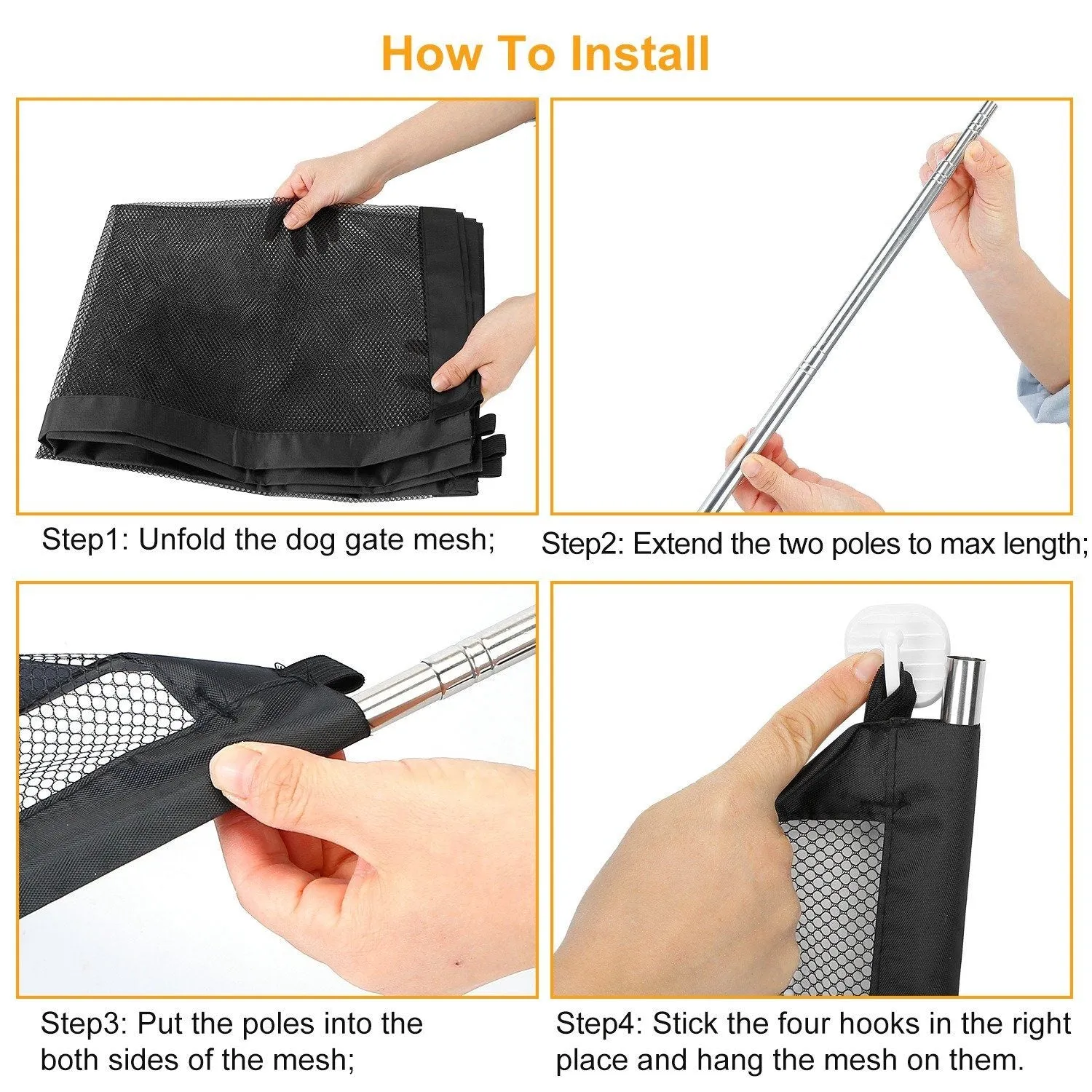 How To Install

Step1: Unfold the dog gate mesh;

Step2: Extend the two poles to max length;

Step3: Put the poles into the both sides of the mesh;

Step4: Stick the four hooks in the right place and hang the mesh on them.