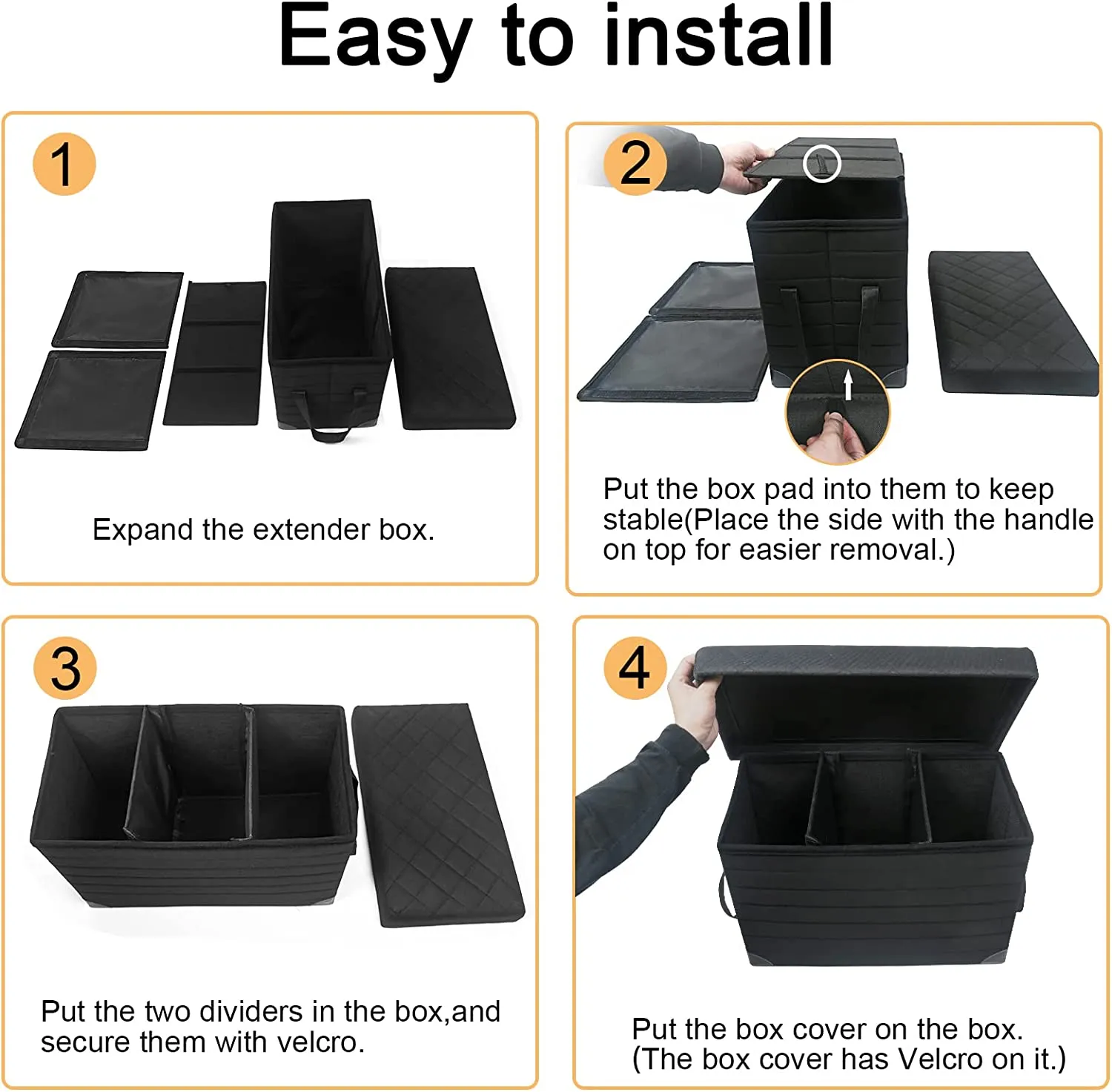 Easy to install

1

Expand the extender box.

2

Put the box pad into them to keep stable(Place the side with the handle on top for easier removal.)

3

Put the two dividers in the box,and secure them with velcro.

4

Put the box cover on the box. (The box cover has Velcro on it.)